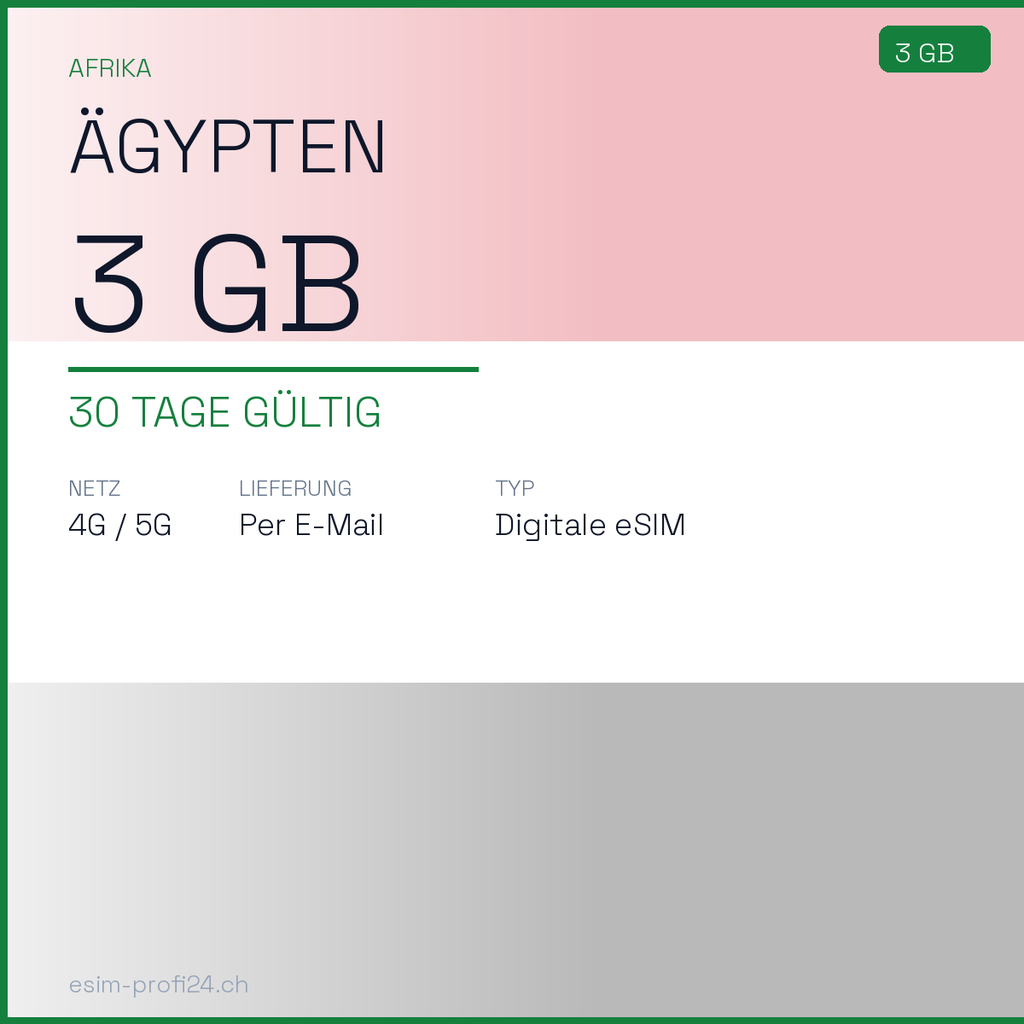 AFRIKA

3 GB

ÄGYPTEN

3 GB

30 TAGE GÜLTIG

NETZ
4G / 5G

LIEFERUNG
Per E-Mail

TYP
Digitale eSIM

esim-profi24.ch